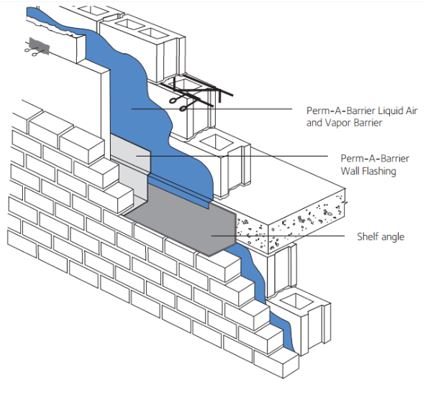 Perm-A-Barrier Liquid Air and Vapor Barrier

Perm-A-Barrier Wall Flashing

Shelf angle