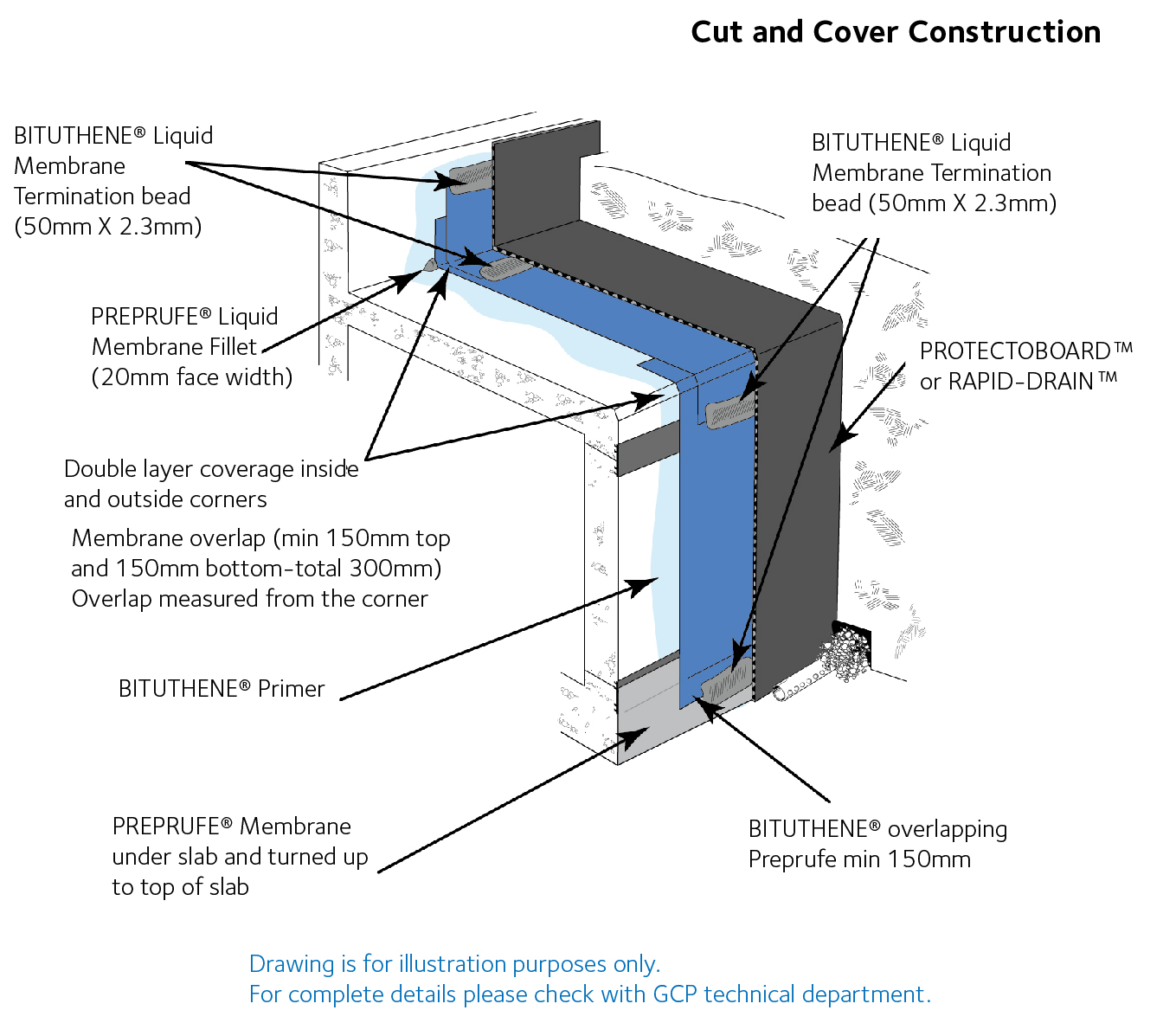 Cut and Cover Construction

BITUTHENE® Liquid Membrane Termination bead (50mm X 2.3mm)

BITUTHENE® Liquid Membrane Termination bead (50mm X 2.3mm)

PREPRUFE® Liquid Membrane Fillet (20mm face width)

PROTECTOBOARD™ or RAPID-DRAIN™

Double layer coverage inside and outside corners

Membrane overlap (min 150mm top and 150mm bottom-total 300mm) Overlap measured from the corner

BITUTHENE® Primer

PREPRUFE® Membrane under slab and turned up to top of slab

BITUTHENE® overlapping Preprufe min 150mm

Drawing is for illustration purposes only.
For complete details please check with GCP technical department.