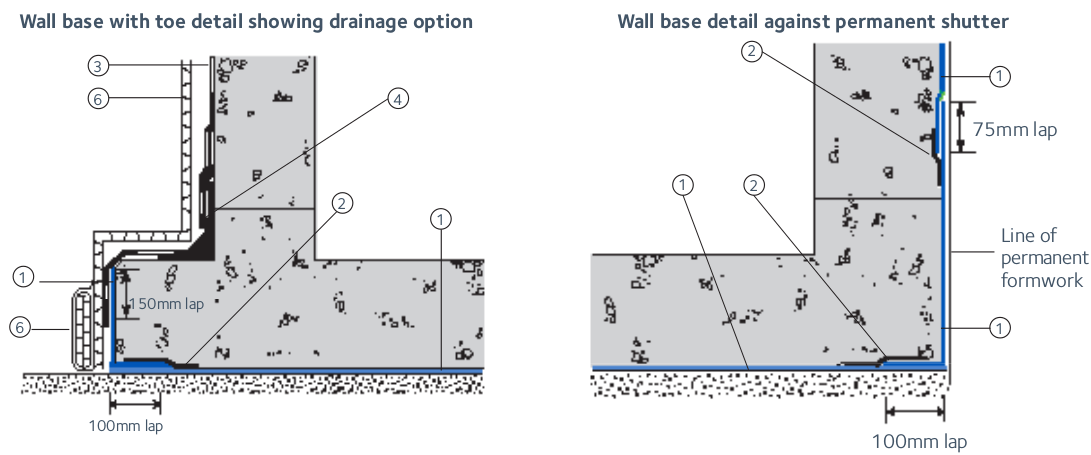 Wall base with toe detail showing drainage option

3
6
4
2
1
1
150mm lap
6
100mm lap

Wall base detail against permanent shutter

2
1
75mm lap
1
2
Line of permanent formwork
1
100mm lap